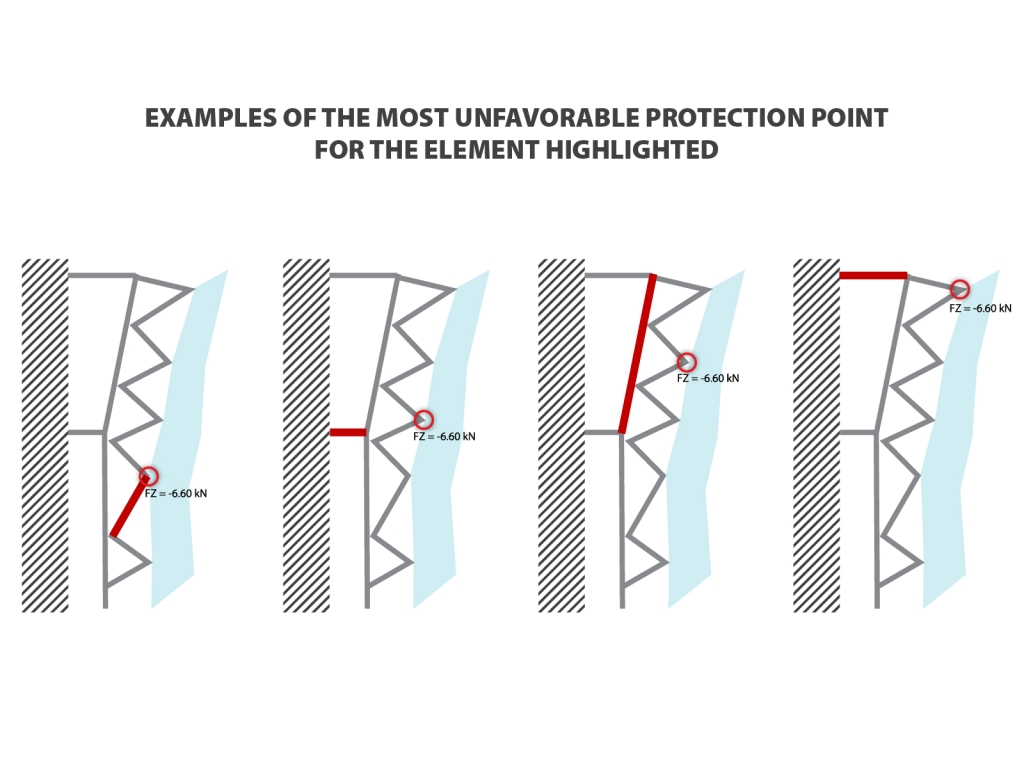 EXAMPLES OF THE MOST UNFAVORABLE PROTECTION POINT
FOR THE ELEMENT HIGHLIGHTED

FZ = -6.60 kN

FZ = -6.60 kN

FZ = -6.60 kN

FZ = -6.60 kN